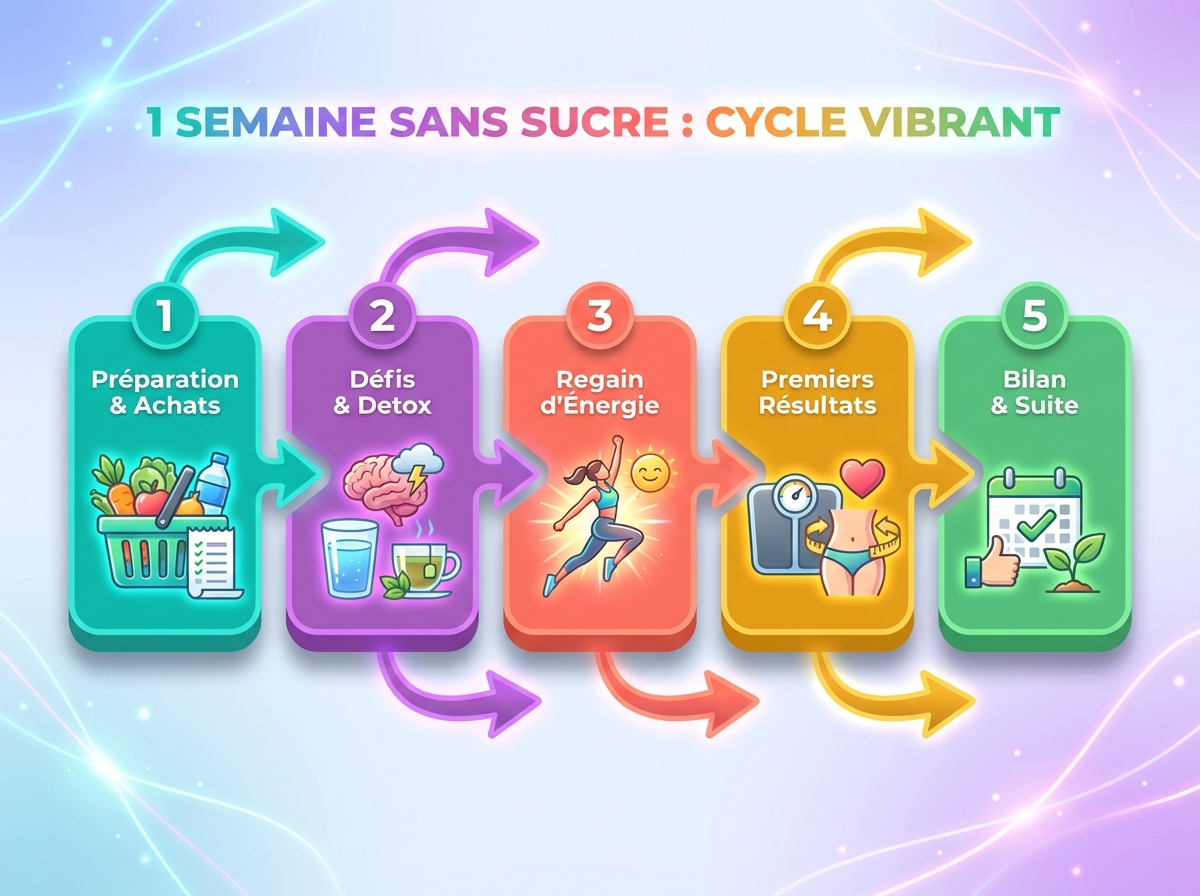 1 SEMAINE SANS SUCRE : CYCLE VIBRANT

1
Préparation & Achats

2
Défis & Detox

3
Regain d'Énergie

4
Premiers Résultats

5
Bilan & Suite